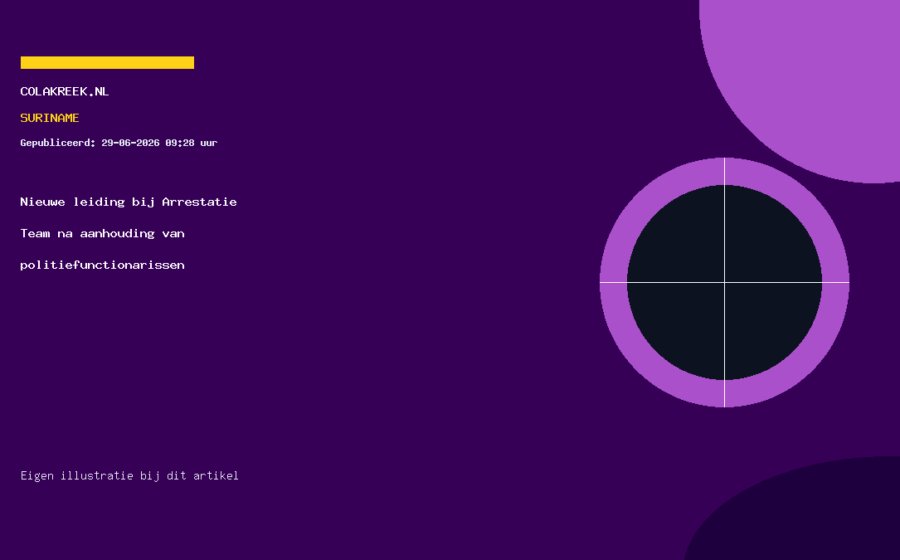 COLAKREEK.NL

SURINAME

Gepubliceerd: 29-06-2026 09:28 uur

Nieuwe leiding bij Arrestatie Team na aanhouding van politiefunctionarissen

Eigen illustratie bij dit artikel